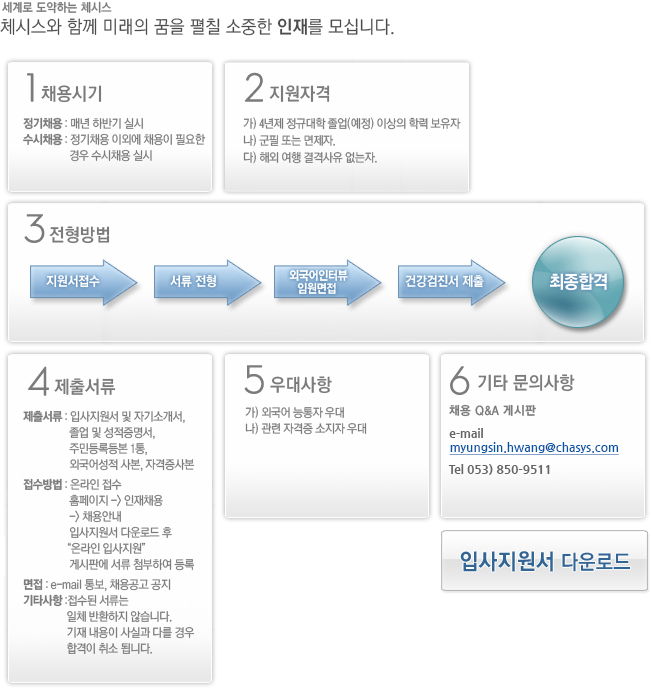 세계로 도약하는 체시스
체시스와 함께 미래의 꿈을 펼칠 소중한 인재를 모십니다.

1 채용시기

정기채용 : 매년 하반기 실시
수시채용 : 정기채용 이외에 채용이 필요한 경우 수시채용 실시

2 지원자격

가) 4년제 정규대학 졸업(예정) 이상의 학력 보유자
나) 군필 또는 면제자.
다) 해외 여행 결격사유 없는자.

3 전형방법

지원서접수

서류 전형

외국어인터뷰
임원면접

건강검진서 제출

최종합격

4 제출서류

제출서류 : 입사지원서 및 자기소개서,
졸업 및 성적증명서,
주민등록등본 1통,
외국어성적 사본, 자격증사본

접수방법 : 온라인 접수
홈페이지 -> 인재채용
-> 채용안내
입사지원서 다운로드 후
"온라인 입사지원"
게시판에 서류 첨부하여 등록

면접 : e-mail 통보, 채용공고 공지
기타사항 : 접수된 서류는
일체 반환하지 않습니다.
기재 내용이 사실과 다를 경우
합격이 취소 됩니다.

5 우대사항

가) 외국어 능통자 우대
나) 관련 자격증 소지자 우대

6 기타 문의사항

채용 Q&A 게시판

e-mail
myungsin.hwang@chasys.com

Tel 053) 850-9511

입사지원서 다운로드